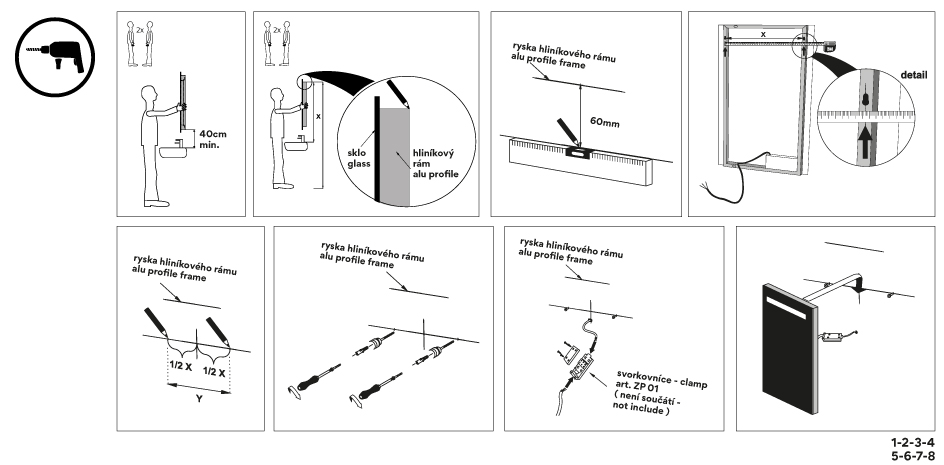 2x

40cm min.

2x

x

sklo glass

hliníkový rám alu profile

ryska hliníkového rámu alu profile frame

60mm

x

detail

ryska hliníkového rámu alu profile frame

1/2 X

1/2 X

Y

ryska hliníkového rámu alu profile frame

ryska hliníkového rámu alu profile frame

svorkovnice - clamp art. ZP 01 ( není součátí - not include )

1-2-3-4
5-6-7-8