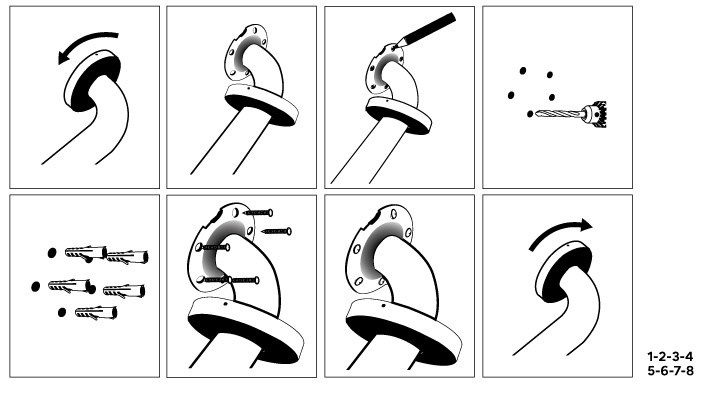 1-2-3-4
5-6-7-8